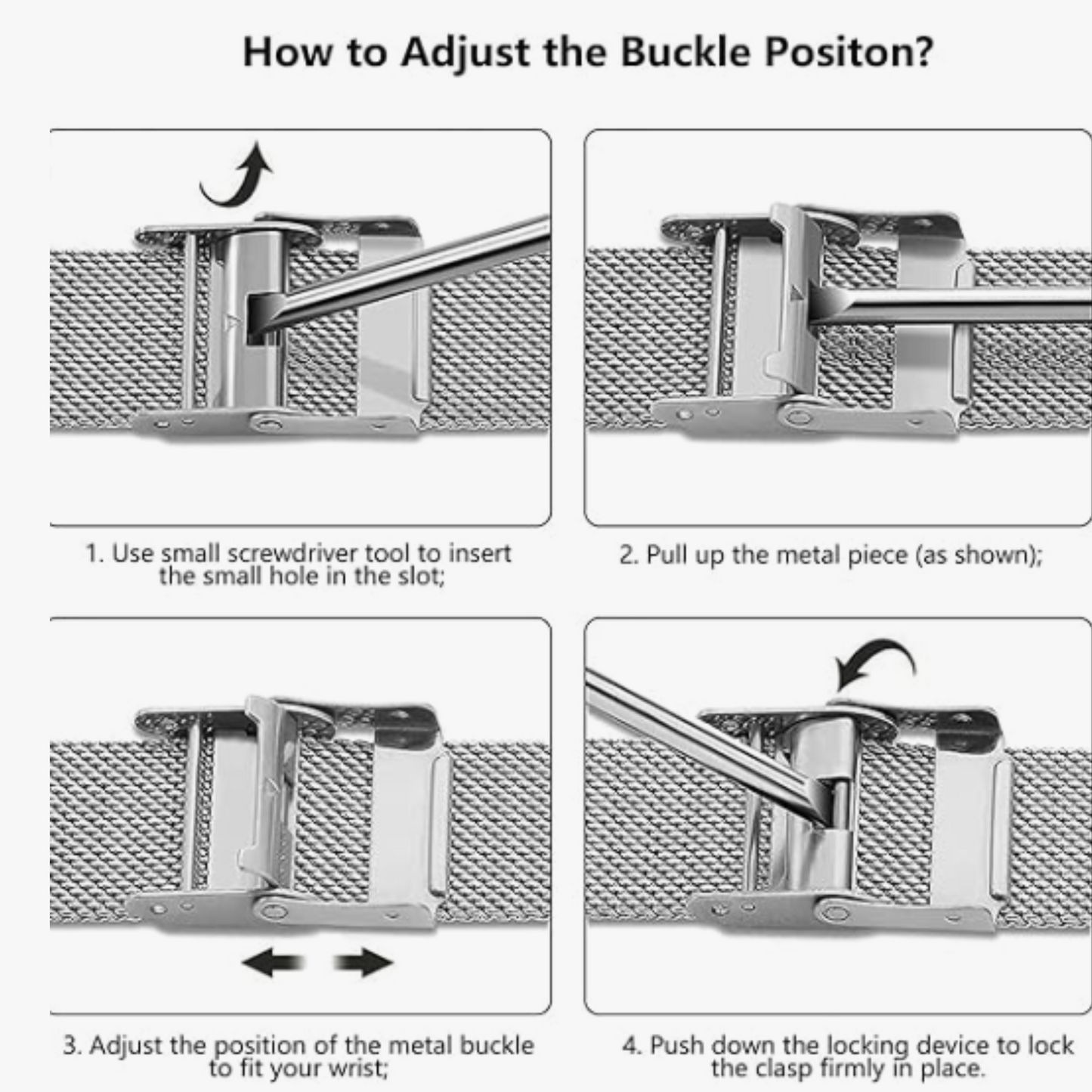 How to Adjust the Buckle Positon?

1. Use small screwdriver tool to insert the small hole in the slot;

2. Pull up the metal piece (as shown);

3. Adjust the position of the metal buckle to fit your wrist;

4. Push down the locking device to lock the clasp firmly in place.